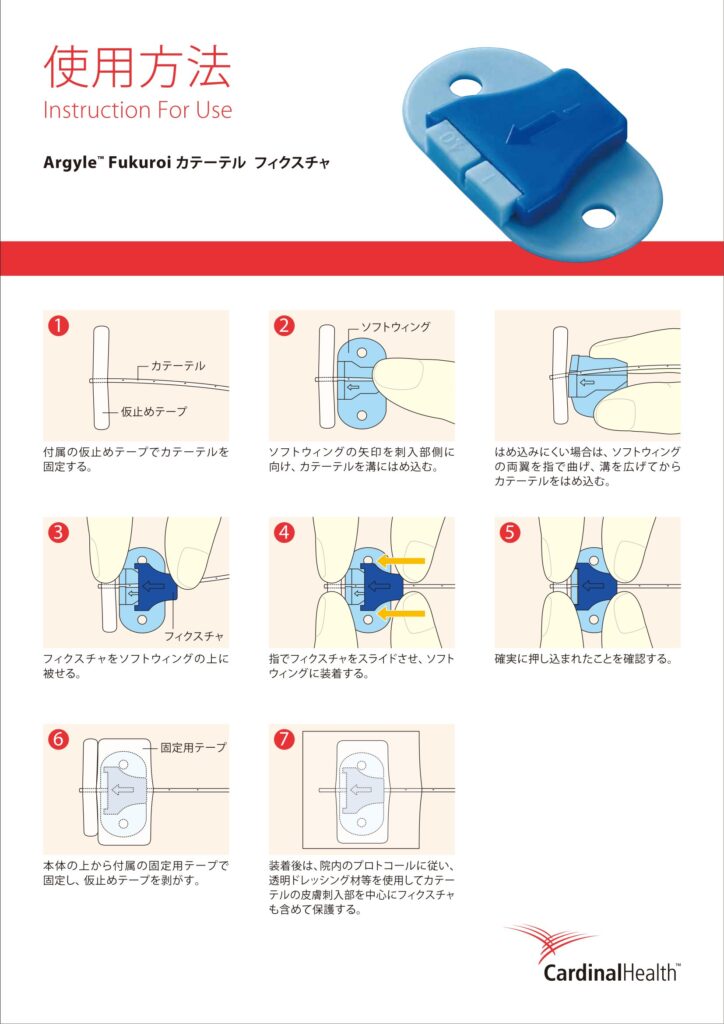 使用方法
Instruction For Use

Argyle™ Fukuroi カテーテル フィクスチャ

1
カテーテル
仮止めテープ
付属の仮止めテープでカテーテルを固定する。

2
ソフトウィング
ソフトウィングの矢印を刺入部側に向け、カテーテルを溝にはめ込む。

はめ込みにくい場合は、ソフトウィングの両翼を指で曲げ、溝を広げてからカテーテルをはめ込む。

3
フィクスチャ
フィクスチャをソフトウィングの上に被せる。

4
指でフィクスチャをスライドさせ、ソフトウィングに装着する。

5
確実に押し込まれたことを確認する。

6
固定用テープ
本体の上から付属の固定用テープで固定し、仮止めテープを剥がす。

7
装着後は、院内のプロトコールに従い、透明ドレッシング材等を使用してカテーテルの皮膚刺入部を中心にフィクスチャも含めて保護する。

CardinalHealth™