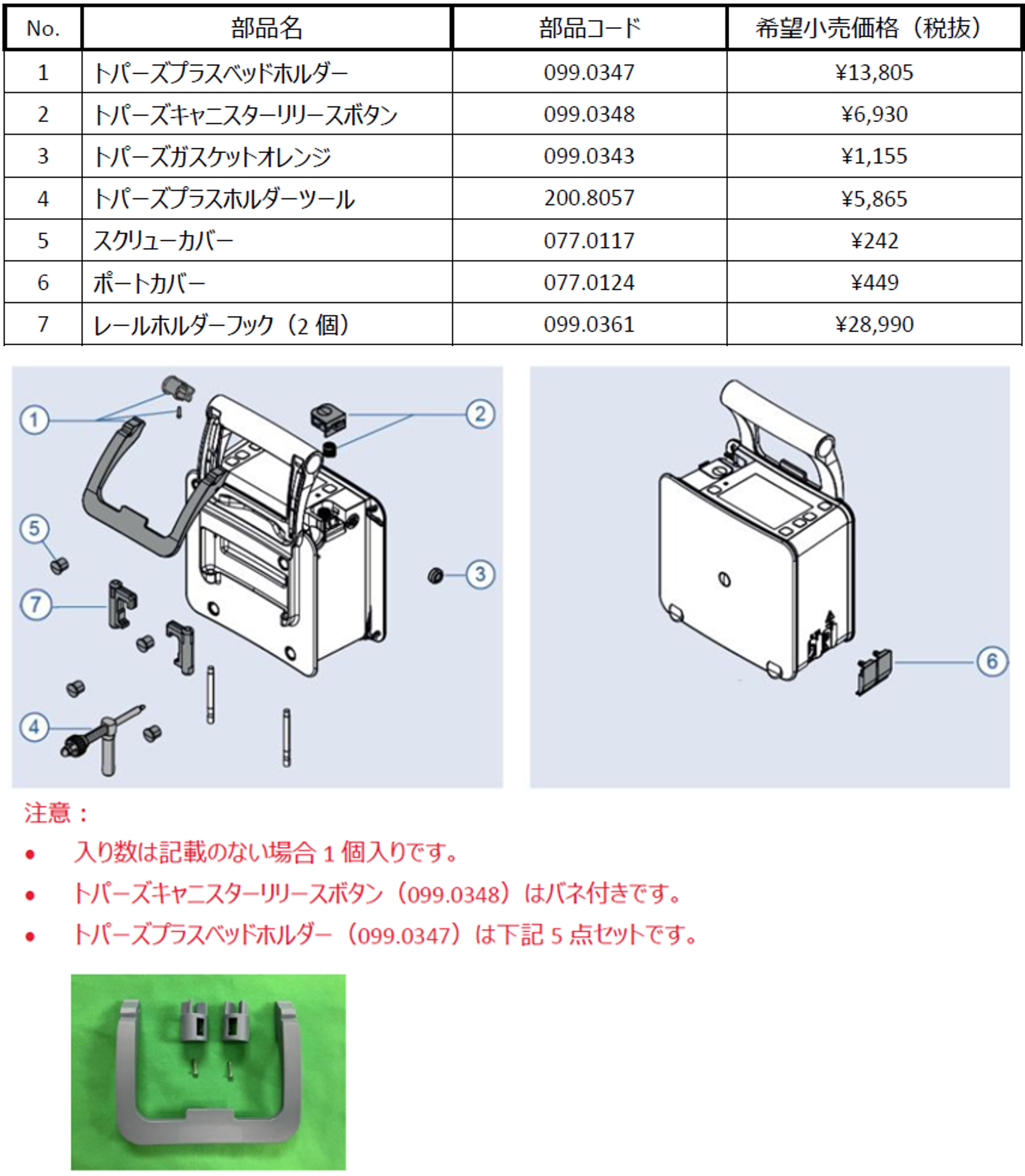 | No. | 部品名 | 部品コード | 希望小売価格（税抜） |
|---|---|---|---|
| 1 | トパーズプラスベッドホルダー | 099.0347 | ¥13,805 |
| 2 | トパーズキャニスターリリースボタン | 099.0348 | ¥6,930 |
| 3 | トパーズガスケットオレンジ | 099.0343 | ¥1,155 |
| 4 | トパーズプラスホルダーツール | 200.8057 | ¥5,865 |
| 5 | スクリューカバー | 077.0117 | ¥242 |
| 6 | ポートカバー | 077.0124 | ¥449 |
| 7 | レールホルダーフック（2 個） | 099.0361 | ¥28,990 |

1
2
5
3
7
4
6

注意：

• 入り数は記載のない場合 1 個入りです。

• トパーズキャニスターリリースボタン（099.0348）はバネ付きです。

• トパーズプラスベッドホルダー（099.0347）は下記 5 点セットです。